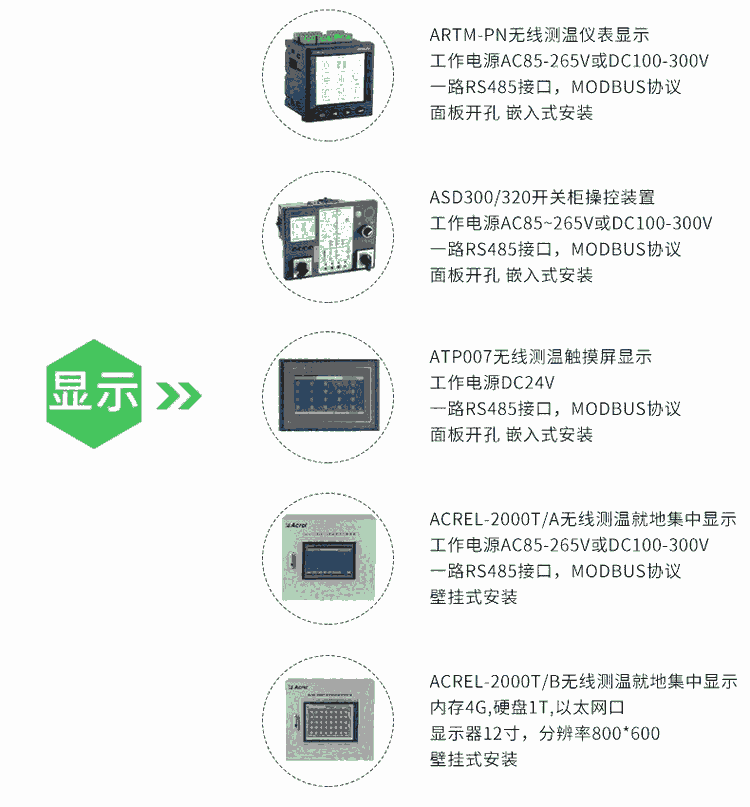 显示

ARTM-PN无线测温仪表显示
工作电源AC85-265V或DC100-300V
一路RS485接口，MODBUS协议
面板开孔 嵌入式安装

ASD300/320开关柜操控装置
工作电源AC85~265V或DC100-300V
一路RS485接口，MODBUS协议
面板开孔 嵌入式安装

ATP007无线测温触摸屏显示
工作电源DC24V
一路RS485接口，MODBUS协议
面板开孔 嵌入式安装

Acrel

ACREL-2000T/A无线测温就地集中显示
工作电源AC85-265V或DC100-300V
一路RS485接口，MODBUS协议
壁挂式安装

Acrel

ACREL-2000T/B无线测温就地集中显示
内存4G,硬盘1T,以太网口
显示器12寸，分辨率800*600
壁挂式安装