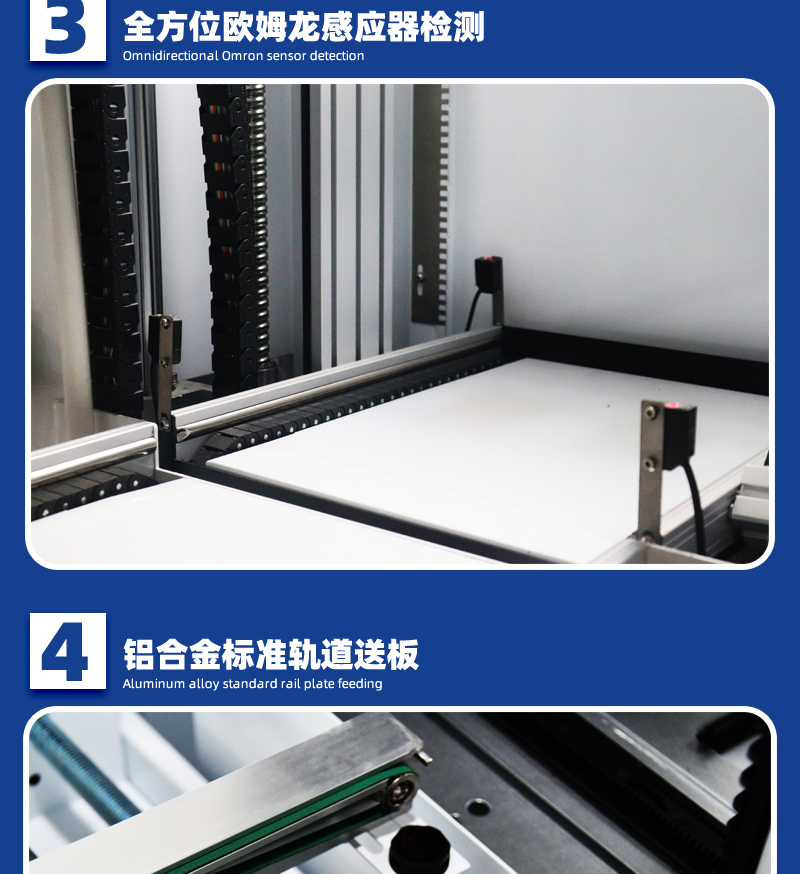 3

全方位欧姆龙感应器检测

Omnidirectional Omron sensor detection

4

铝合金标准轨道送板

Aluminum alloy standard rail plate feeding